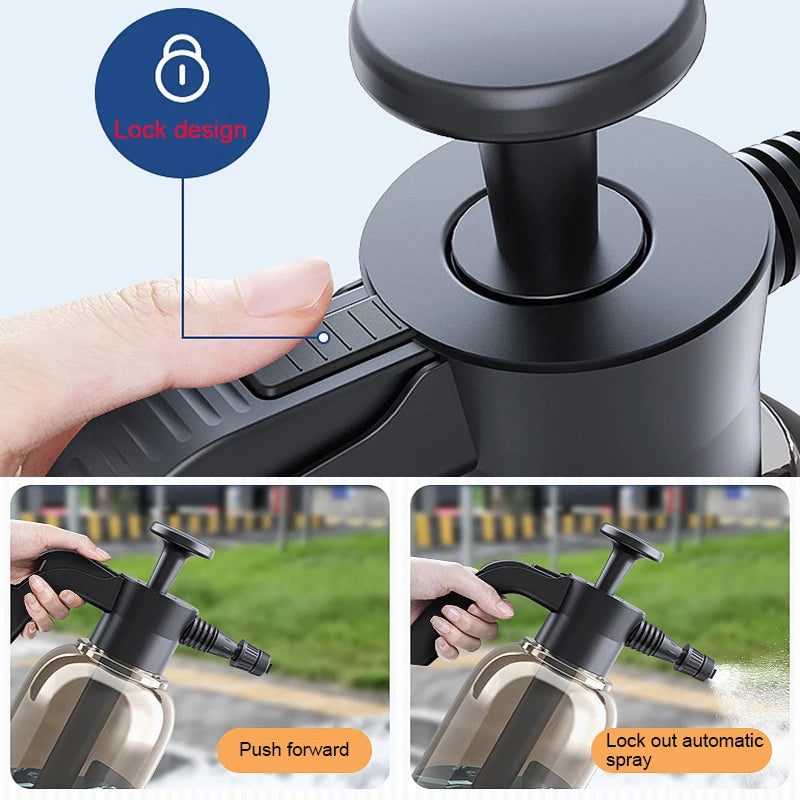 Lock design

Push forward

Lock out automatic spray